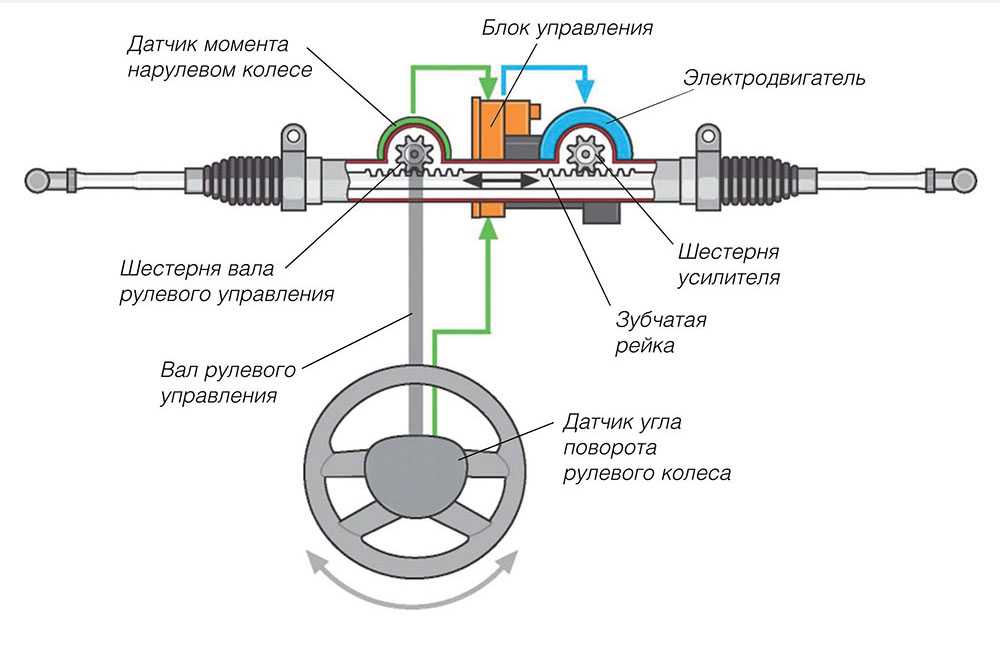 Датчик момента нарулевом колесе

Блок управления

Электродвигатель

Шестерня вала рулевого управления

Шестерня усилителя

Зубчатая рейка

Вал рулевого управления

Датчик угла поворота рулевого колеса