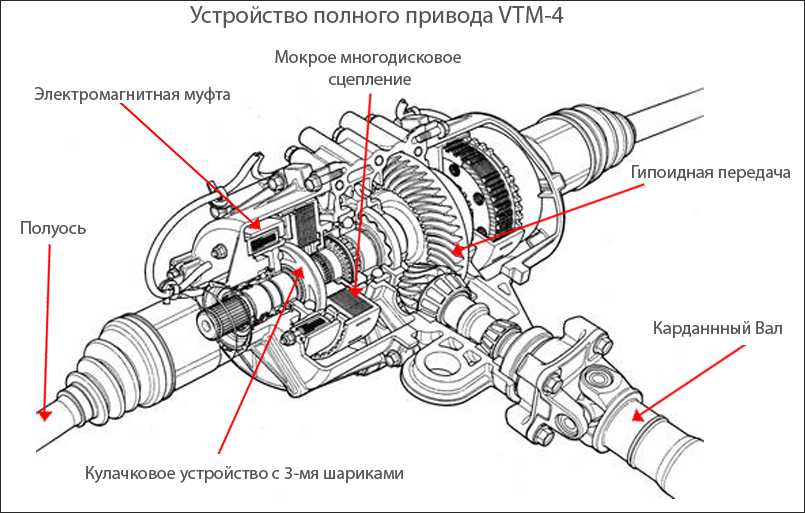 Устройство полного привода VTM-4

Мокрое многодисковое сцепление

Электромагнитная муфта

Гипоидная передача

Полуось

Карданнный Вал

Кулачковое устройство с 3-мя шариками