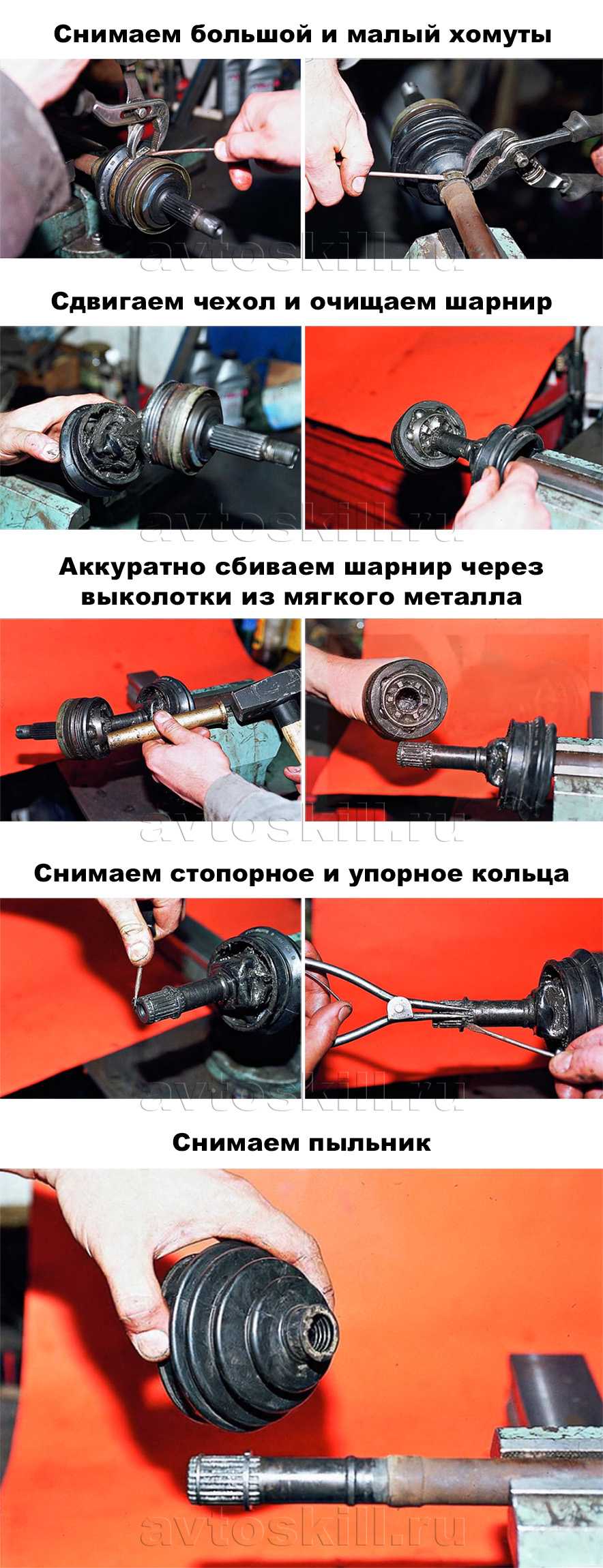 Снимаем большой и малый хомуты

avtoskill.ru

Сдвигаем чехол и очищаем шарнир

avtoskill.ru

Аккуратно сбиваем шарнир через выколотки из мягкого металла

avtoskill.ru

Снимаем стопорное и упорное кольца

avtoskill.ru

Снимаем пыльник

avtoskill.ru